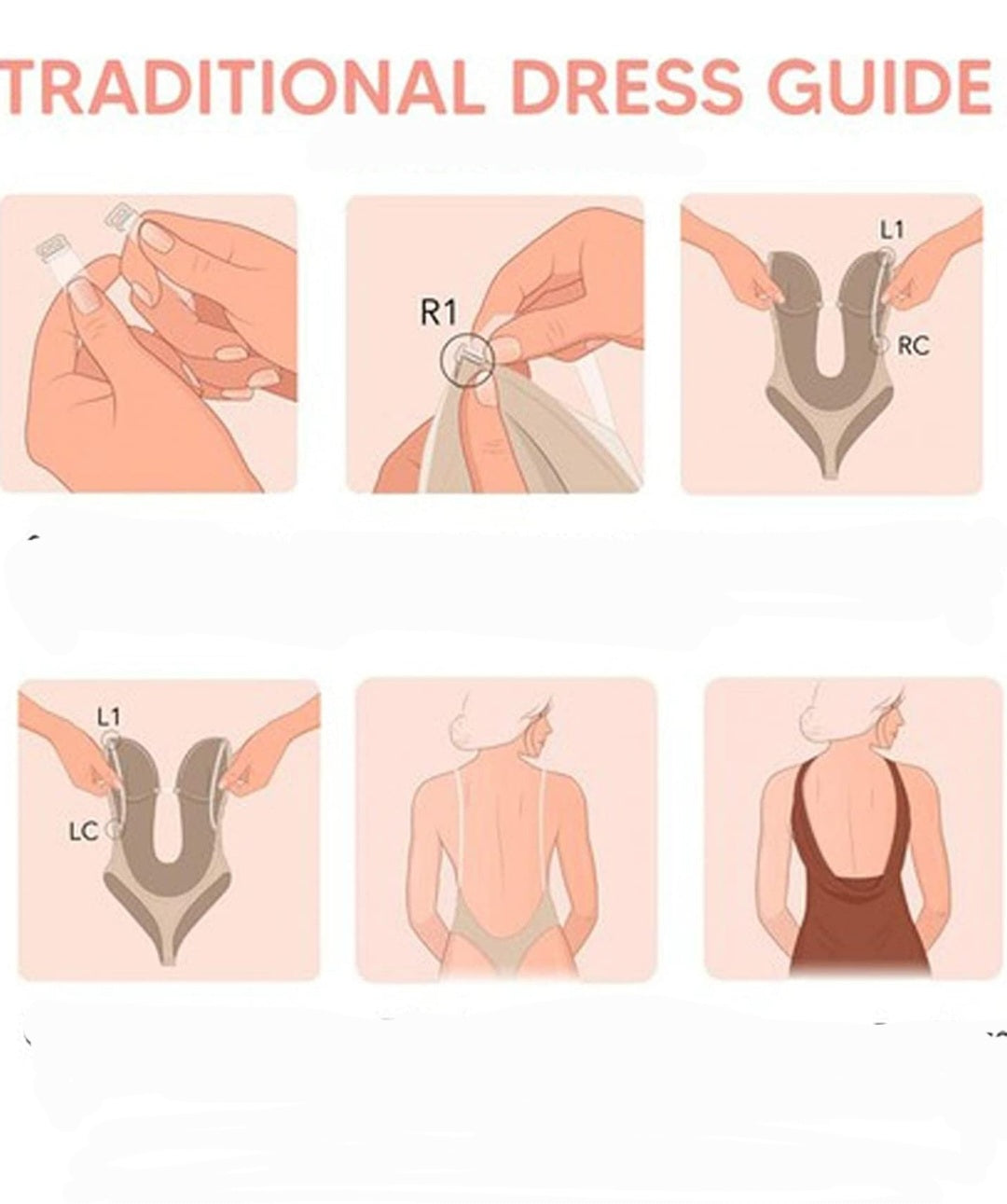 TRADITIONAL DRESS GUIDE

R1

L1

RC

L1

LC